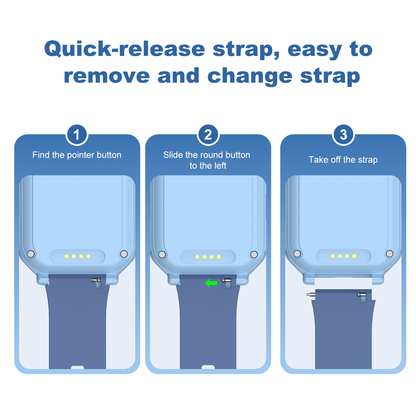 Quick-release strap, easy to remove and change strap

1
Find the pointer button

2
Slide the round button to the left

3
Take off the strap